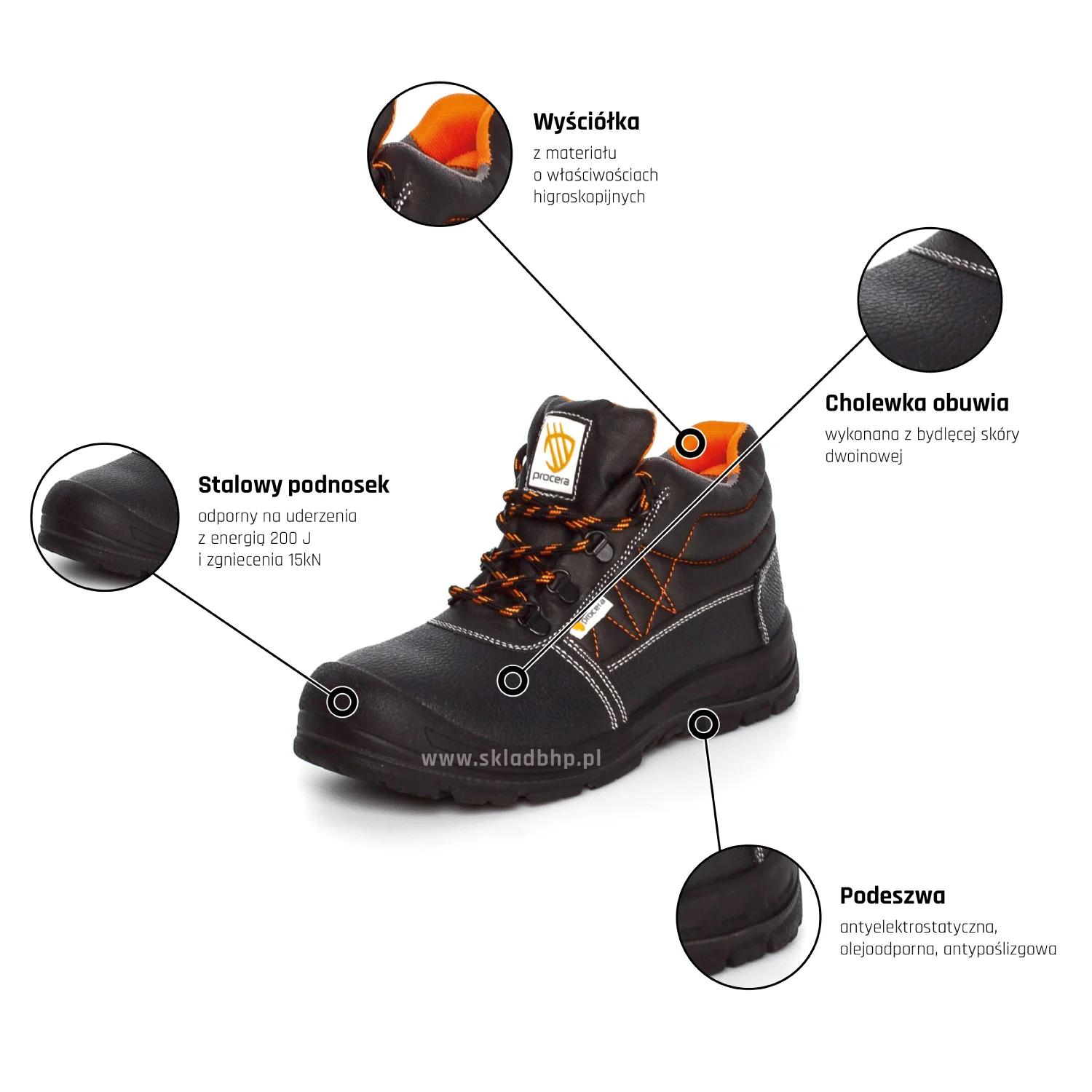 Wyściółka
z materiału o właściwościach higroskopijnych

Cholewka obuwia
wykonana z bydlęcej skóry dwoinowej

Stalowy podnosek
odporny na uderzenia z energią 200 J i zgniecenia 15kN

procera

procera

www.skladbhp.pl

Podeszwa
antyelektrostatyczna, olejoodporna, antypoślizgowa