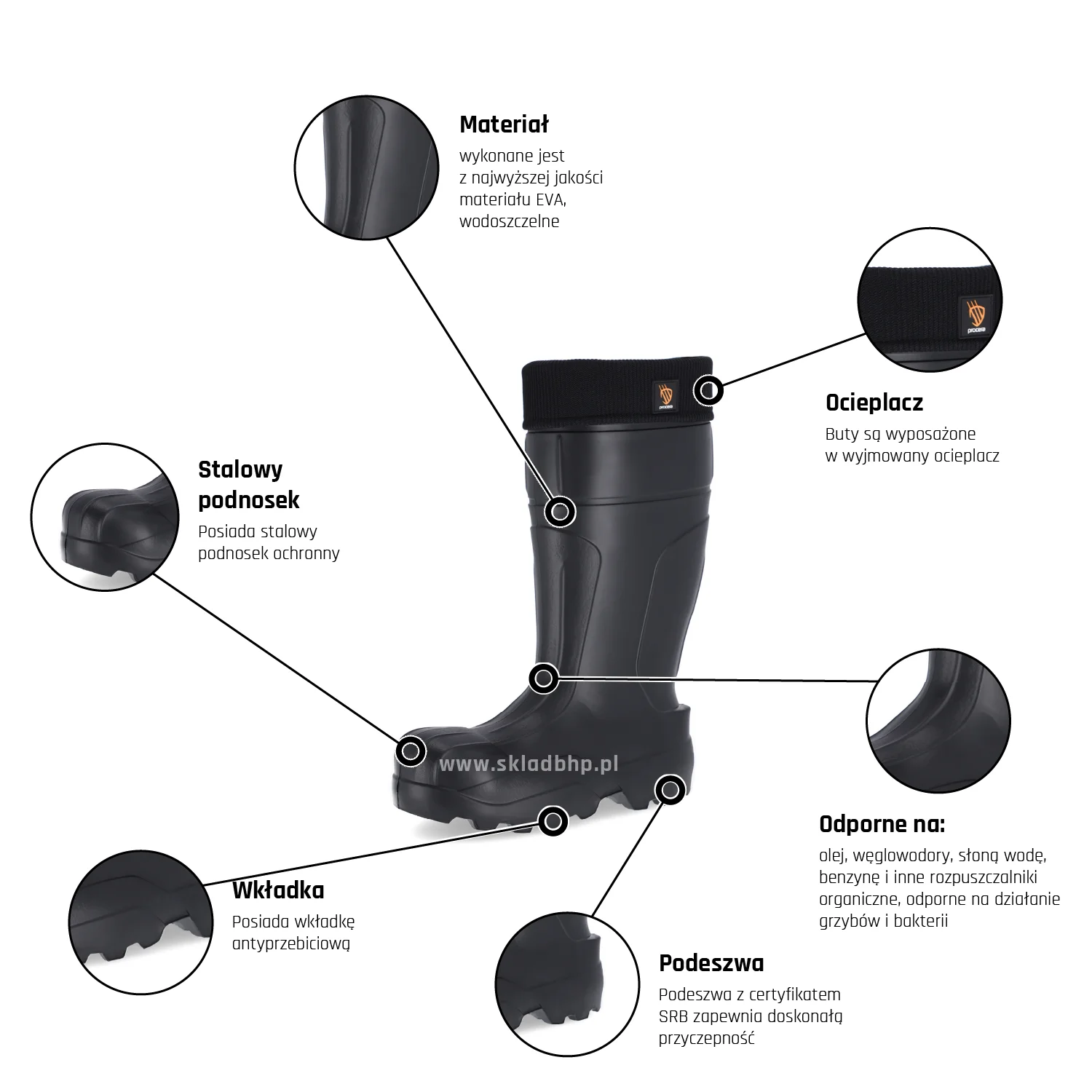 Materiał
wykonane jest z najwyższej jakości materiału EVA, wodoszczelne

procera

Ocieplacz
Buty są wyposażone w wyjmowany ocieplacz

procera

Stalowy podnosek
Posiada stalowy podnosek ochronny

www.skladbhp.pl

Odporne na:
olej, węglowodory, słoną wodę, benzynę i inne rozpuszczalniki organiczne, odporne na działanie grzybów i bakterii

Wkładka
Posiada wkładkę antyprzebiciową

Podeszwa
Podeszwa z certyfikatem SRB zapewnia doskonałą przyczepność