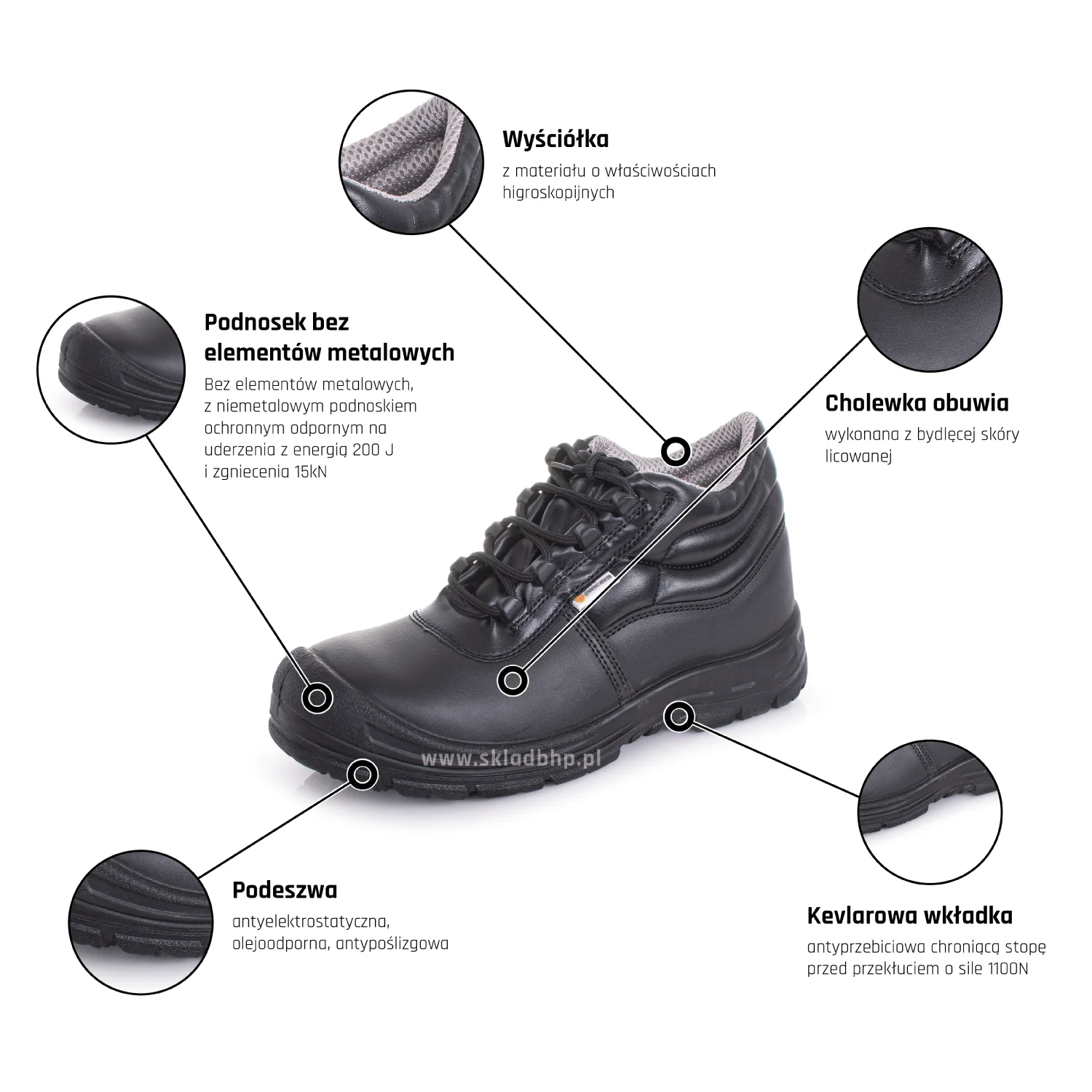 Wyściółka
z materiału o właściwościach higroskopijnych

Podnosek bez elementów metalowych
Bez elementów metalowych, z niemetalowym podnoskiem ochronnym odpornym na uderzenia z energią 200 J i zgniecenia 15kN

Cholewka obuwia
wykonana z bydlęcej skóry licowanej

www.skladbhp.pl

Podeszwa
antyelektrostatyczna, olejoodporna, antypoślizgowa

Kevlarowa wkładka
antyprzebiciowa chroniącą stopę przed przekłuciem o sile 1100N